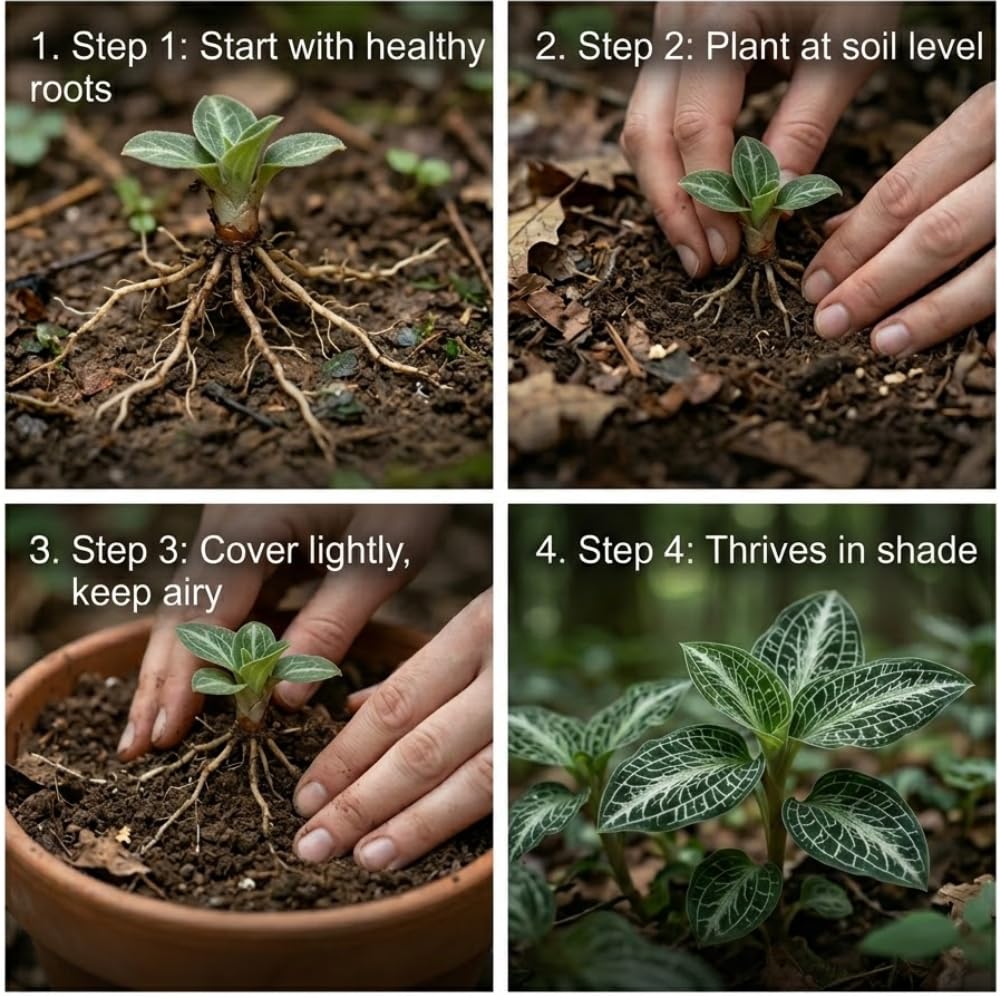 1. Step 1: Start with healthy roots

2. Step 2: Plant at soil level

3. Step 3: Cover lightly, keep airy

4. Step 4: Thrives in shade